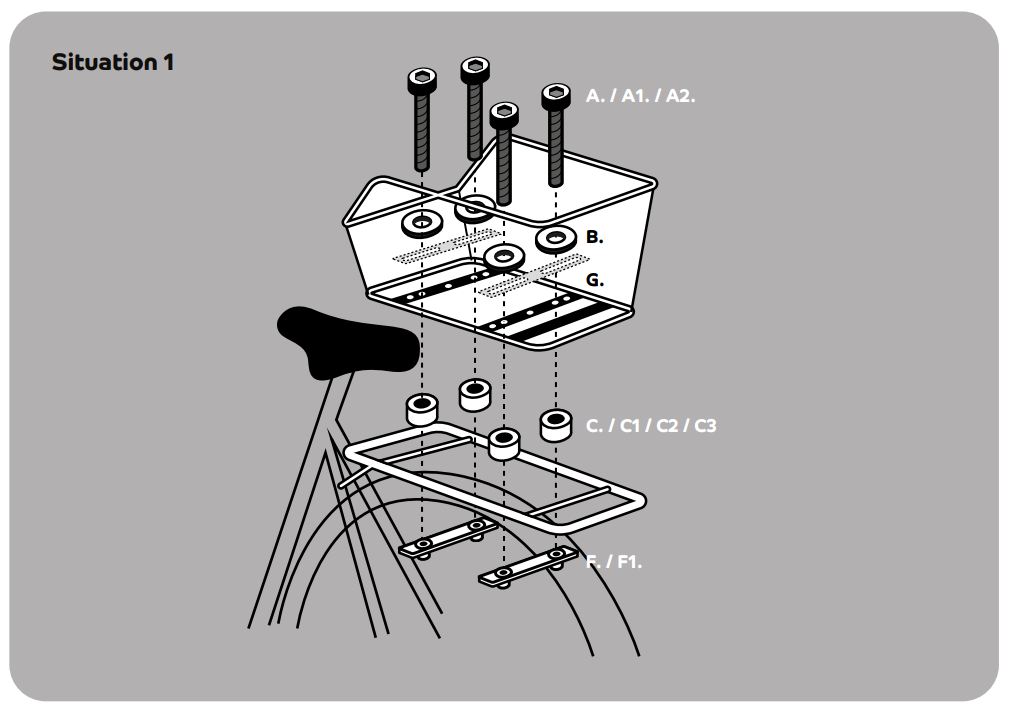 Situation 1

A. / A1. / A2.

B.

G.

C. / C1 / C2 / C3

F. / F1.