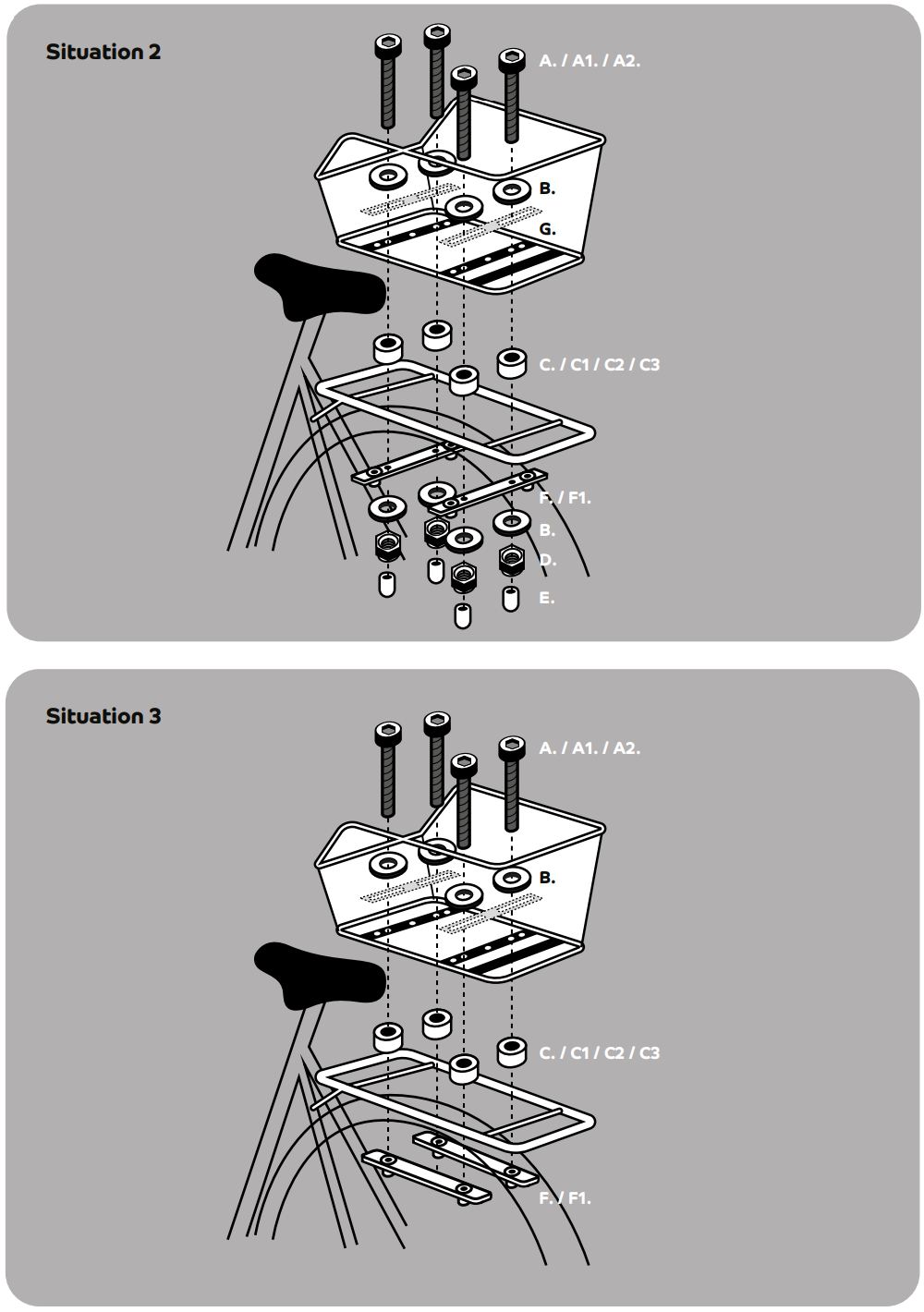 Situation 2

A. / A1. / A2.

B.

G.

C. / C1 / C2 / C3

F. / F1.

B.

D.

E.

Situation 3

A. / A1. / A2.

B.

C. / C1 / C2 / C3

F. / F1.